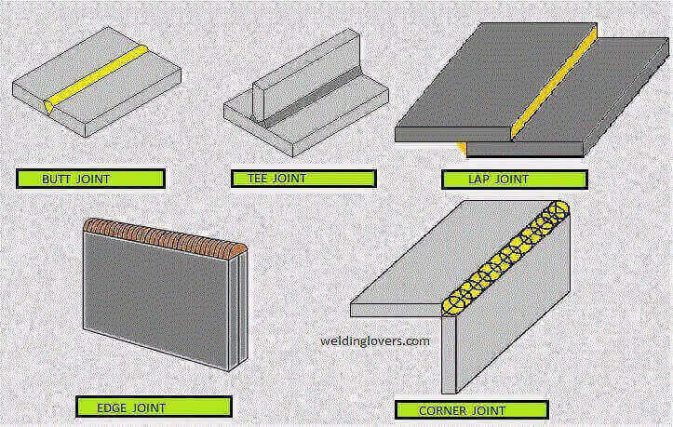 BUTT JOINT

TEE JOINT

LAP JOINT

weldinglovers.com

EDGE JOINT

CORNER JOINT